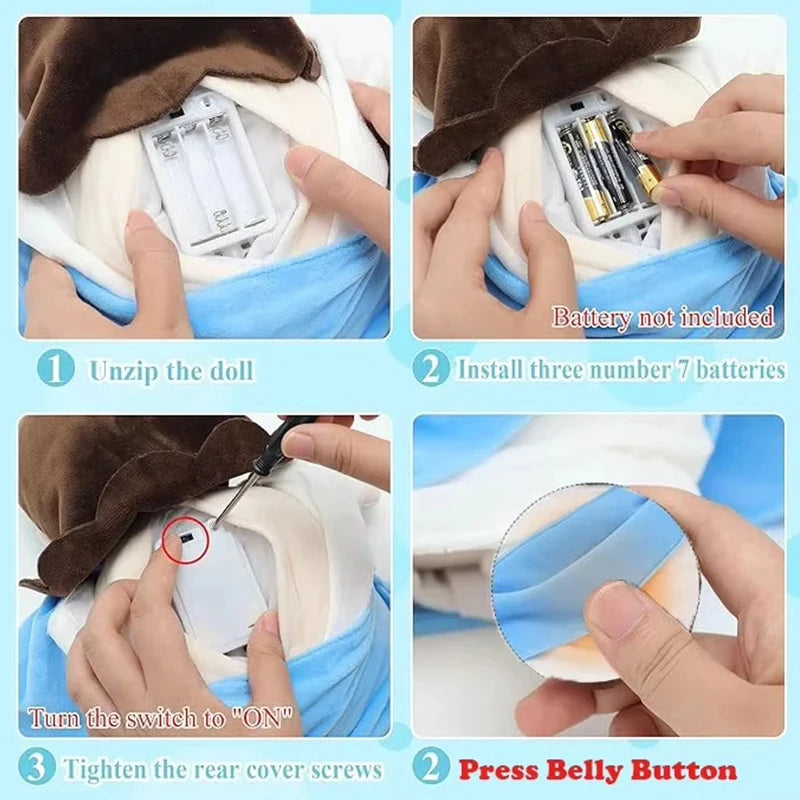 Battery not included

1 Unzip the doll

2 Install three number 7 batteries

Turn the switch to "ON"

3 Tighten the rear cover screws

2 Press Belly Button