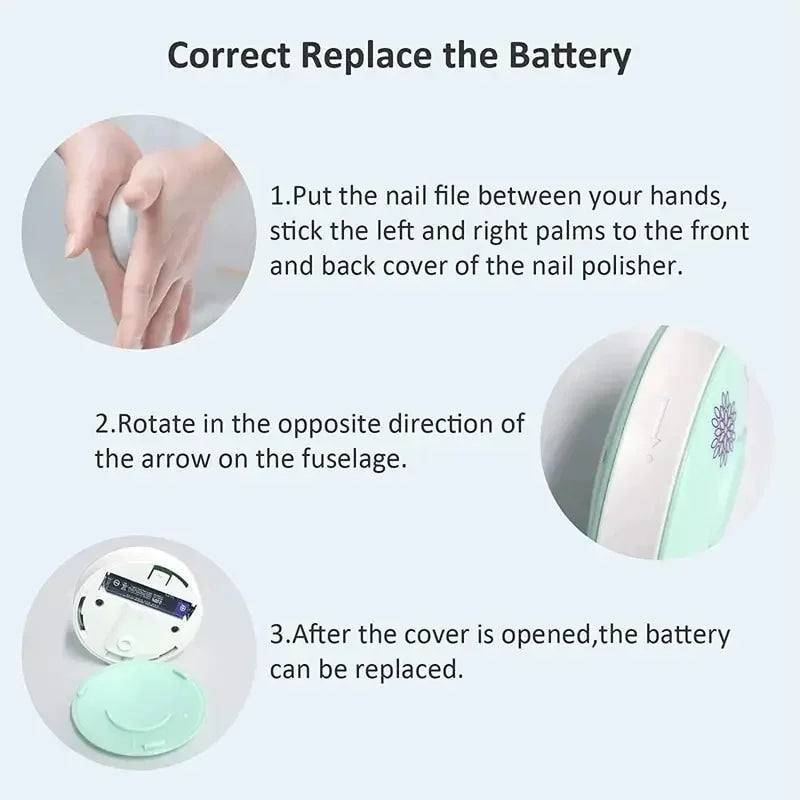 Correct Replace the Battery

1.Put the nail file between your hands, stick the left and right palms to the front and back cover of the nail polisher.

2.Rotate in the opposite direction of the arrow on the fuselage.

3.After the cover is opened,the battery can be replaced.